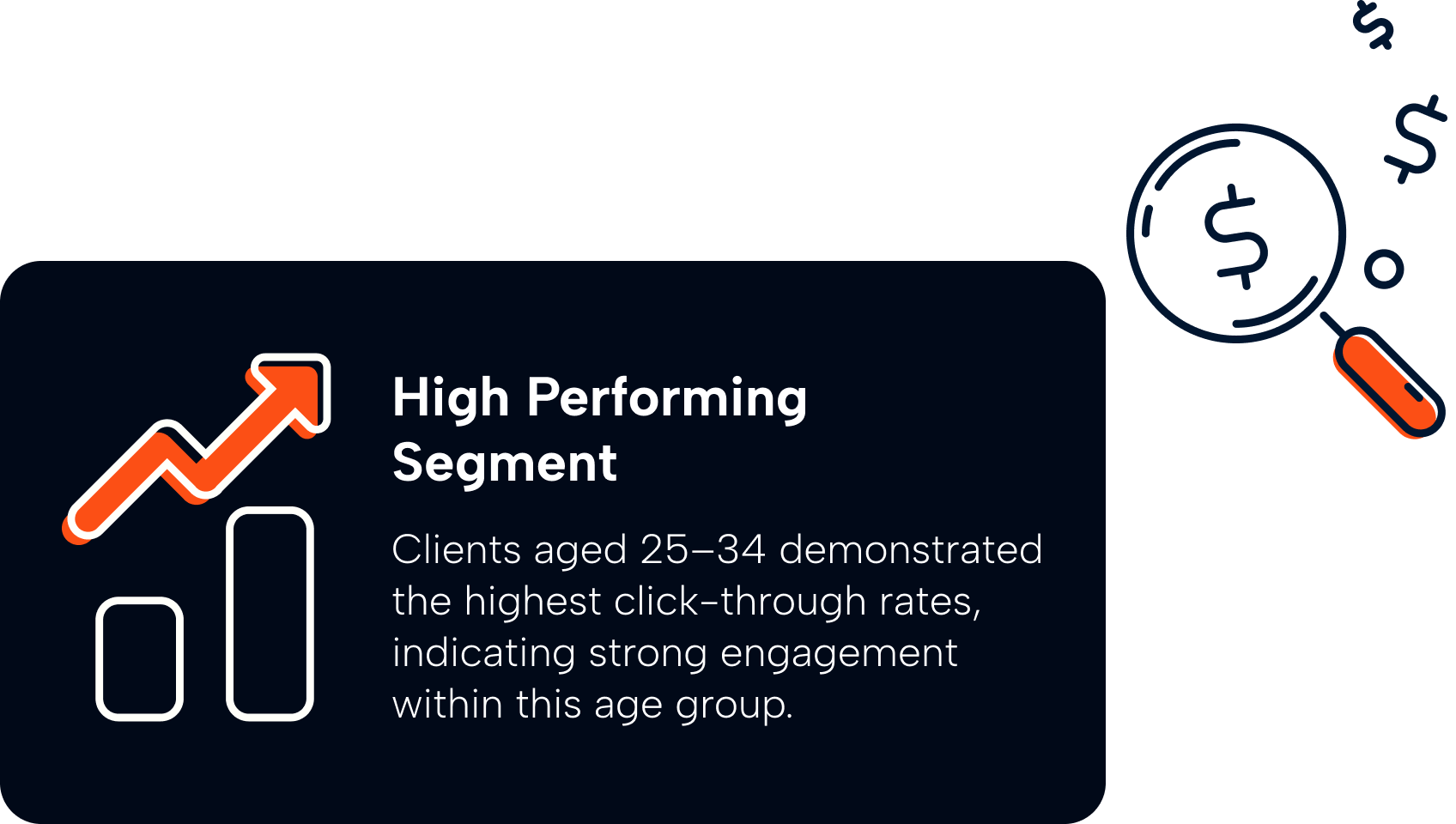 High Performing Segment

Clients aged 25–34 demonstrated the highest click-through rates, indicating strong engagement within this age group.